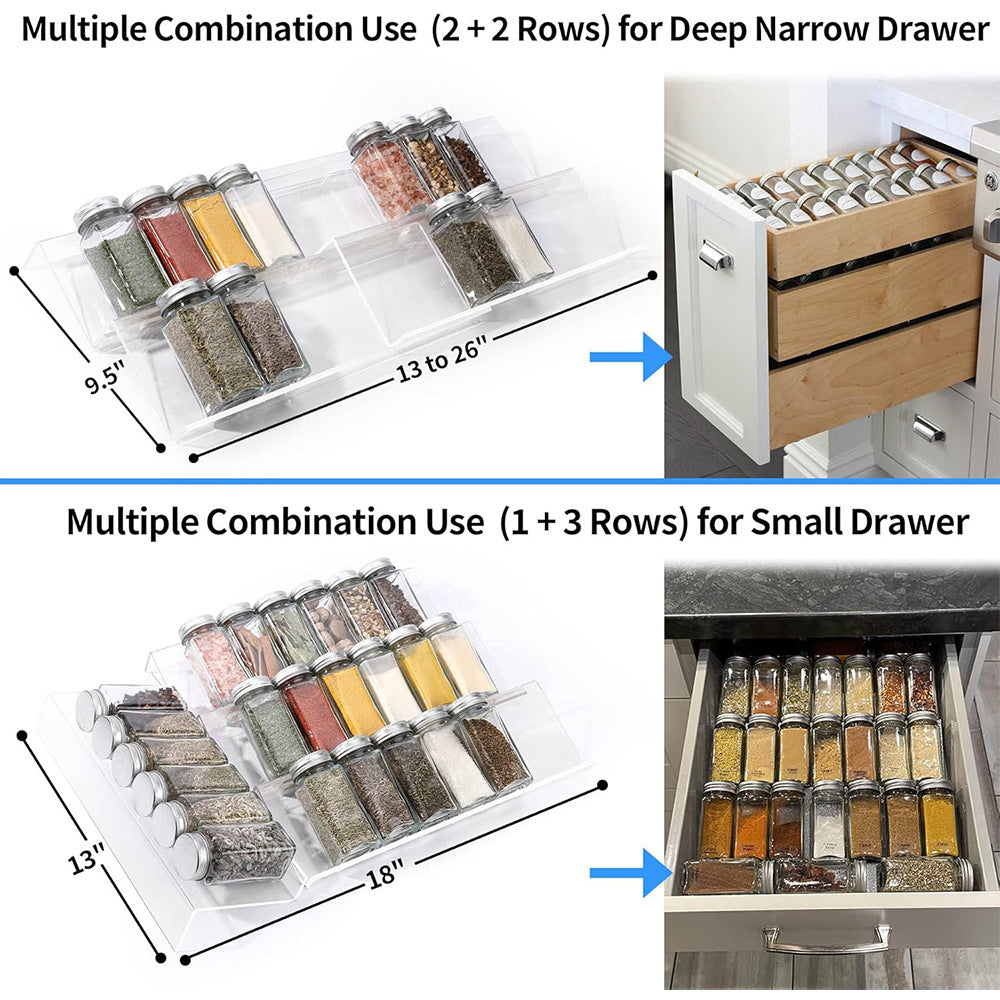 Multiple Combination Use (2 + 2 Rows) for Deep Narrow Drawer

9.5"

13 to 26"

Multiple Combination Use (1 + 3 Rows) for Small Drawer

13"

18"